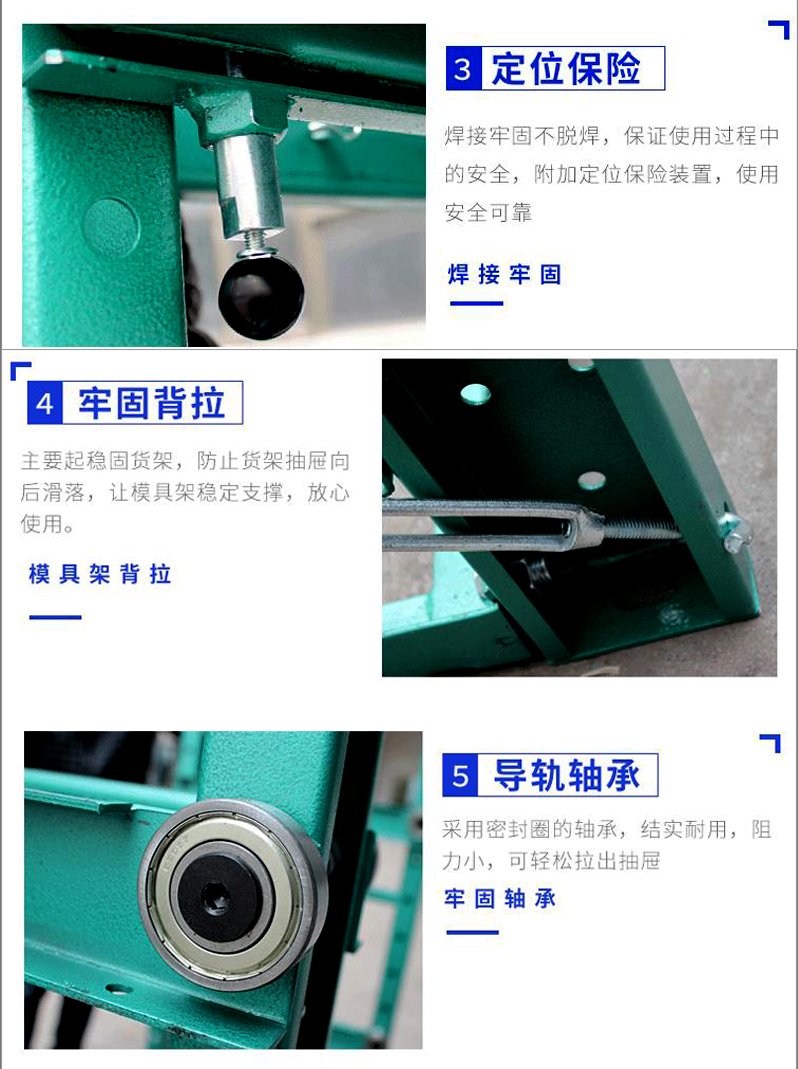 3 定位保险

焊接牢固不脱焊，保证使用过程中的安全，附加定位保险装置，使用安全可靠

焊接牢固

4 牢固背拉

主要起稳固货架，防止货架抽屉向后滑落，让模具架稳定支撑，放心使用。

模具架背拉

5 导轨轴承

采用密封圈的轴承，结实耐用，阻力小，可轻松拉出抽屉

牢固轴承